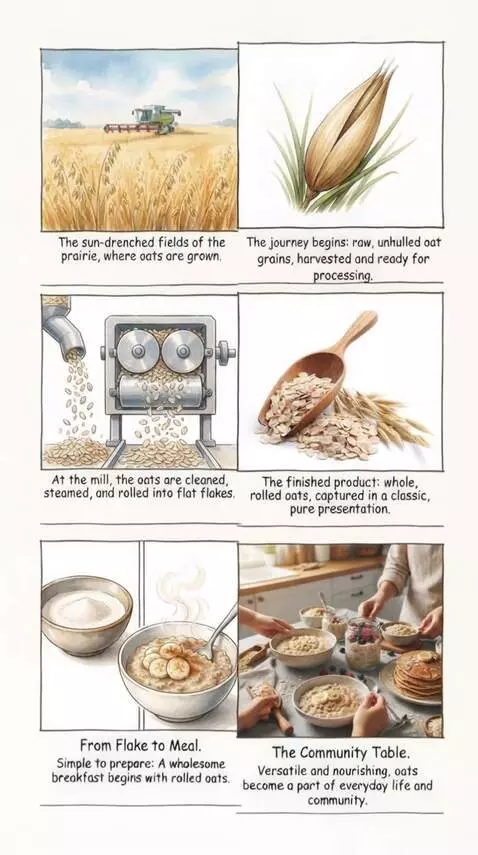 The sun-drenched fields of the prairie, where oats are grown.

The journey begins: raw, unhulled oat grains, harvested and ready for processing.

At the mill, the oats are cleaned, steamed, and rolled into flat flakes.

The finished product: whole, rolled oats, captured in a classic, pure presentation.

From Flake to Meal.

Simple to prepare: A wholesome breakfast begins with rolled oats.

The Community Table.

Versatile and nourishing, oats become a part of everyday life and community.